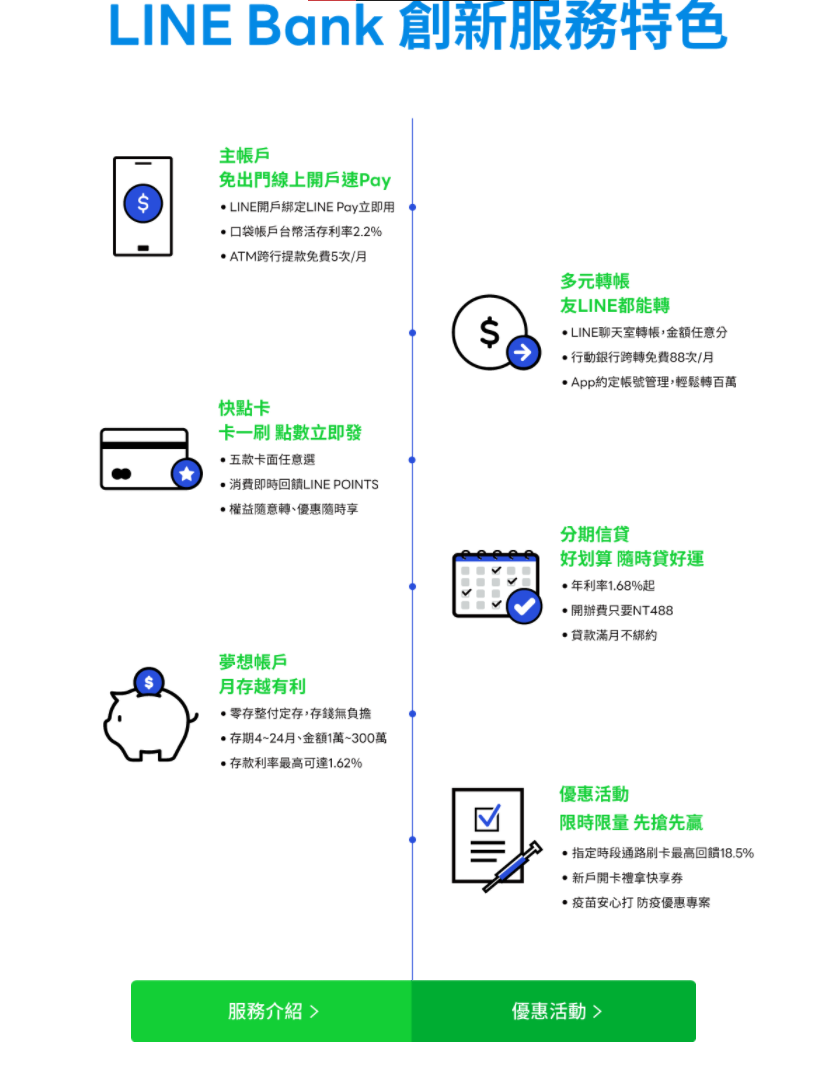 LINE Bank 創新服務特色

主帳戶
免出門線上開戶速Pay
• LINE開戶綁定LINE Pay立即用
• 口袋帳戶台幣活存利率2.2%
• ATM跨行提款免費5次/月

多元轉帳
友LINE都能轉
• LINE聊天室轉帳，金額任意分
• 行動銀行跨轉免費88次/月
• App約定帳號管理，輕鬆轉百萬

快點卡
卡一刷 點數立即發
• 五款卡面任意選
• 消費即時回饋LINE POINTS
• 權益隨意轉、優惠隨時享

分期信貸
好划算 隨時貸好運
• 年利率1.68%起
• 開辦費只要NT488
• 貸款滿月不綁約

夢想帳戶
月存越有利
• 零存整付定存，存錢無負擔
• 存期4~24月、金額1萬~300萬
• 存款利率最高可達1.62%

優惠活動
限時限量 先搶先贏
• 指定時段通路刷卡最高回饋18.5%
• 新戶開卡禮拿快享券
• 疫苗安心打 防疫優惠專案

服務介紹 >

優惠活動 >