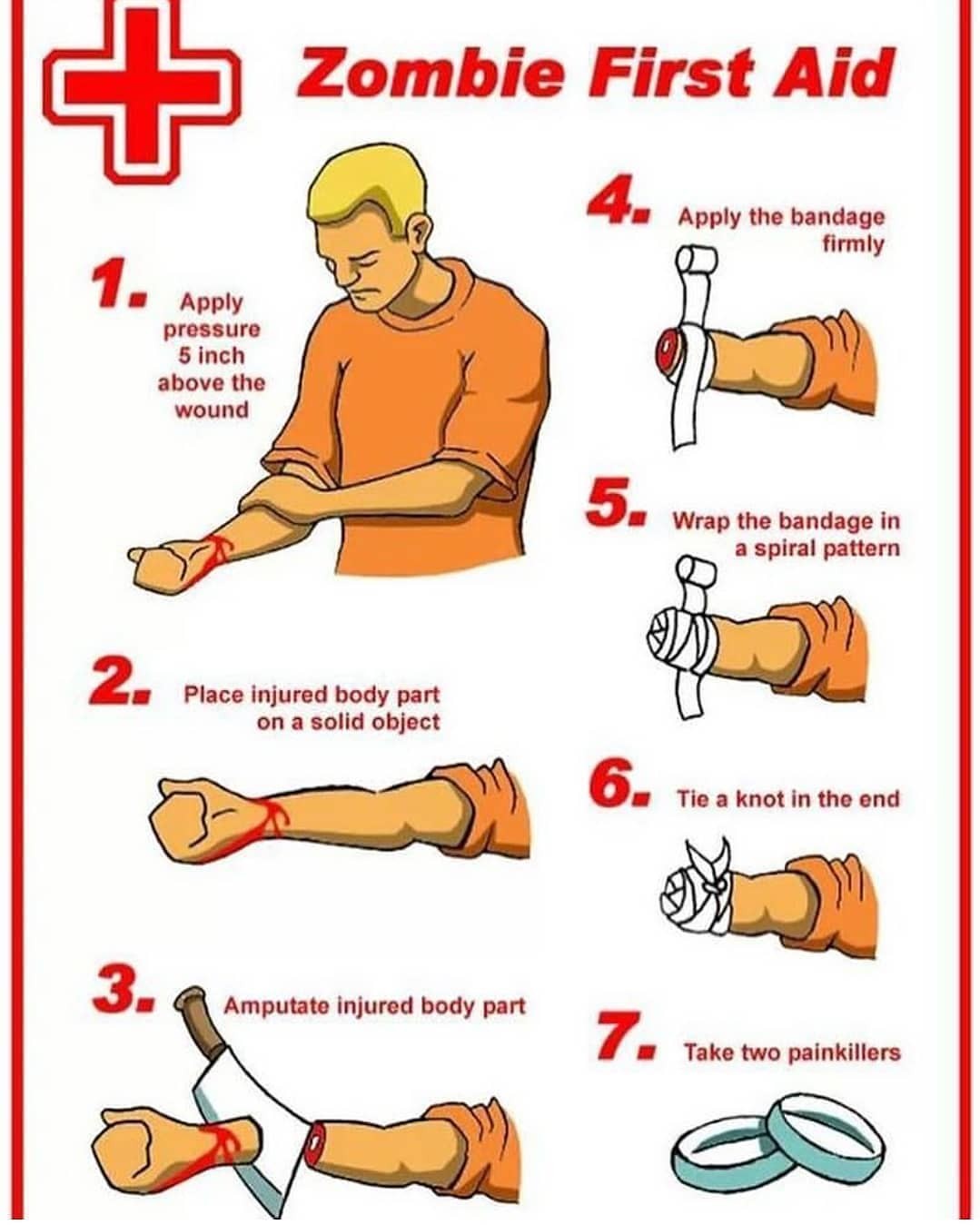 Zombie First Aid

1. Apply pressure 5 inch above the wound

2. Place injured body part on a solid object

3. Amputate injured body part

4. Apply the bandage firmly

5. Wrap the bandage in a spiral pattern

6. Tie a knot in the end

7. Take two painkillers